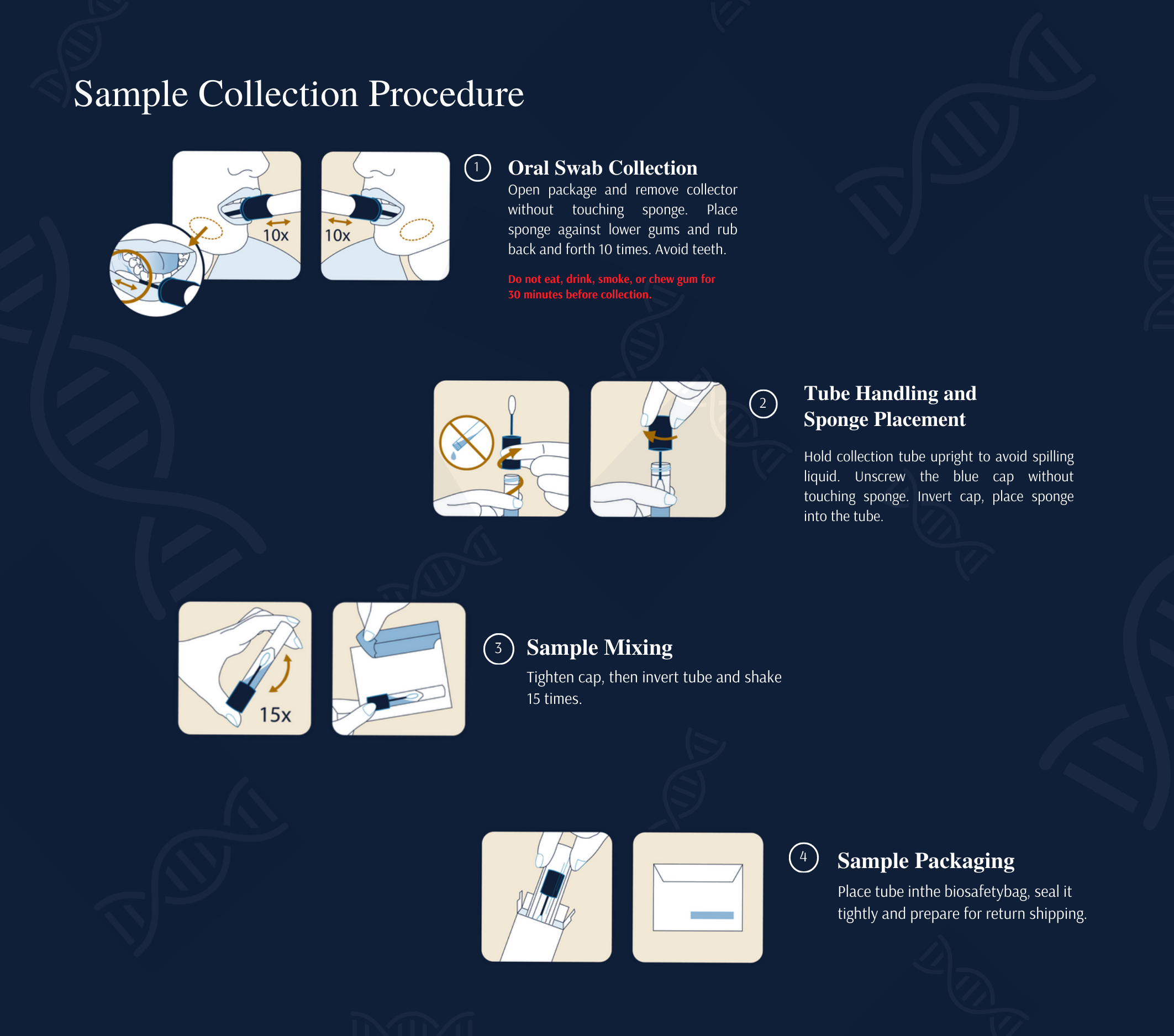 Sample Collection Procedure

10x

10x

1 Oral Swab Collection

Open package and remove collector without touching sponge. Place sponge against lower gums and rub back and forth 10 times. Avoid teeth.

Do not eat, drink, smoke, or chew gum for 30 minutes before collection.

2 Tube Handling and Sponge Placement

Hold collection tube upright to avoid spilling liquid. Unscrew the blue cap without touching sponge. Invert cap, place sponge into the tube.

15x

3 Sample Mixing

Tighten cap, then invert tube and shake 15 times.

4 Sample Packaging

Place tube inthe biosafetybag, seal it tightly and prepare for return shipping.