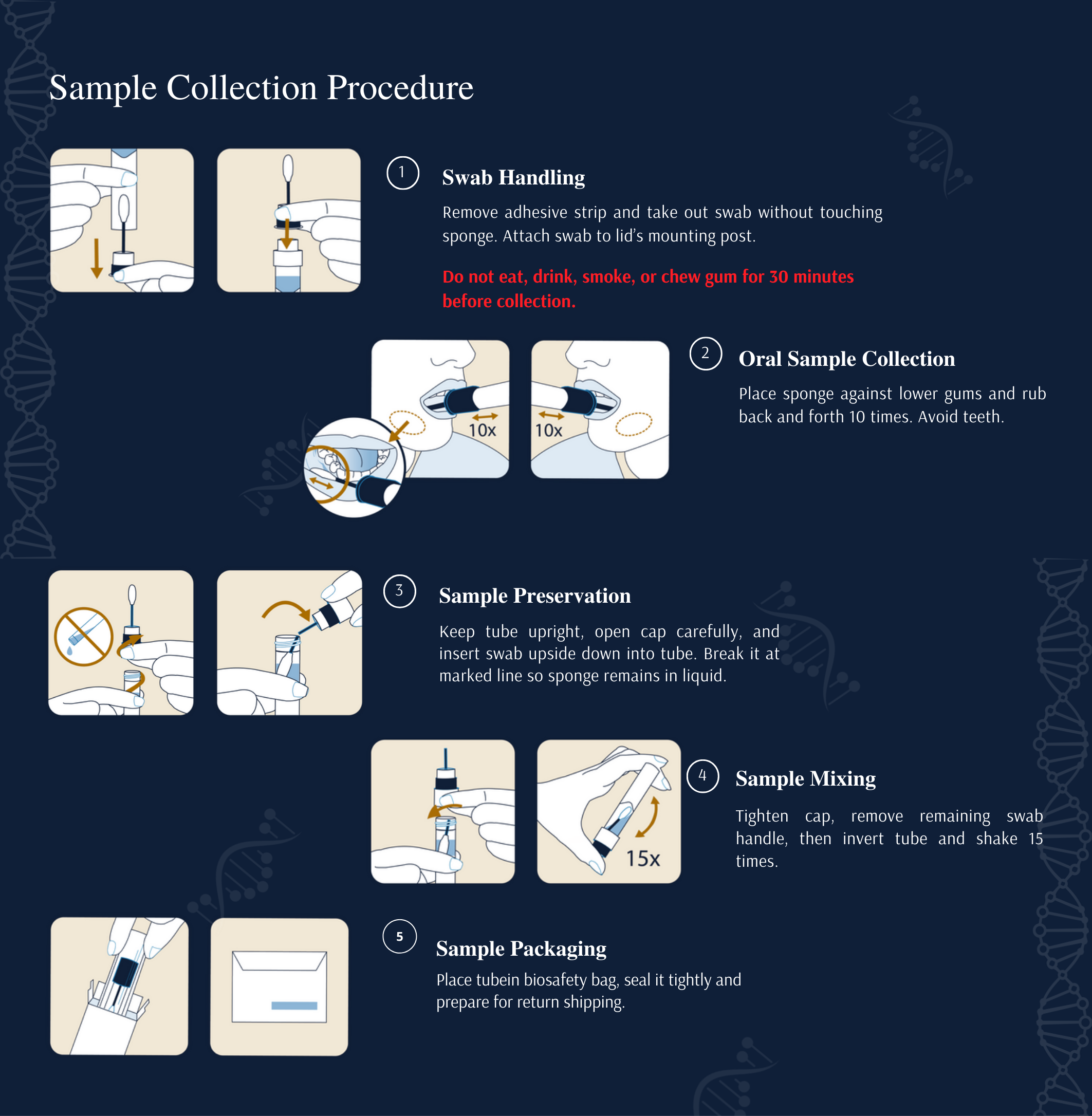 Sample Collection Procedure

1

Swab Handling

Remove adhesive strip and take out swab without touching sponge. Attach swab to lid's mounting post.

Do not eat, drink, smoke, or chew gum for 30 minutes before collection.

10x

10x

2

Oral Sample Collection

Place sponge against lower gums and rub back and forth 10 times. Avoid teeth.

3

Sample Preservation

Keep tube upright, open cap carefully, and insert swab upside down into tube. Break it at marked line so sponge remains in liquid.

15x

4

Sample Mixing

Tighten cap, remove remaining swab handle, then invert tube and shake 15 times.

5

Sample Packaging

Place tubein biosafety bag, seal it tightly and prepare for return shipping.